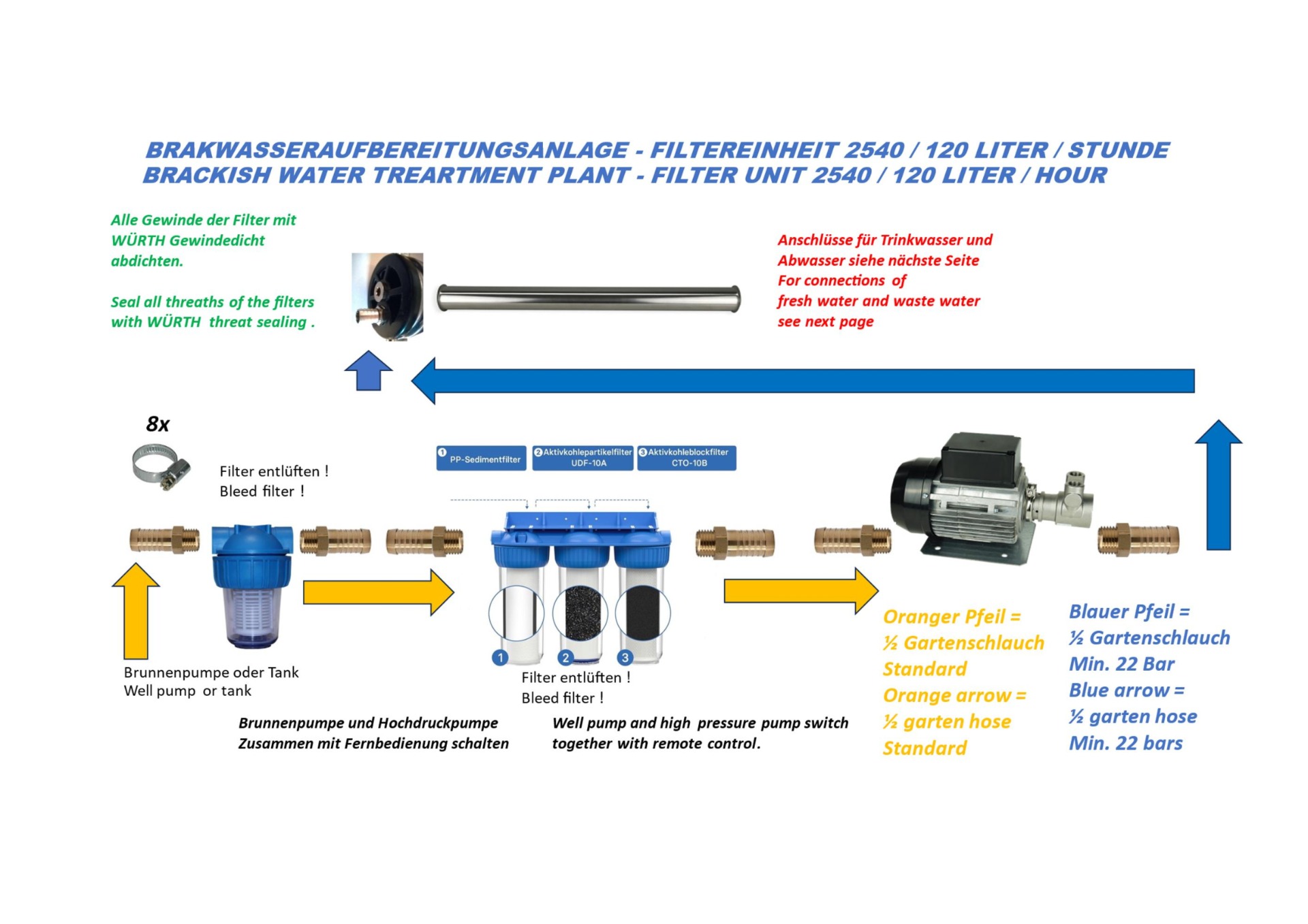 BRAKWASSERAUFBEREITUNGSANLAGE - FILTEREINHEIT 2540 / 120 LITER / STUNDE
BRACKISH WATER TREARTMENT PLANT - FILTER UNIT 2540 / 120 LITER / HOUR

Alle Gewinde der Filter mit WÜRTH Gewindedicht abdichten.

Seal all threaths of the filters with WÜRTH threat sealing .

Anschlüsse für Trinkwasser und Abwasser siehe nächste Seite
For connections of fresh water and waste water see next page

8x

Filter entlüften !
Bleed filter !

1 PP-Sedimentfilter
2 Aktivkohlepartikelfilter UDF-10A
3 Aktivkohleblockfilter CTO-10B

1 2 3

Brunnenpumpe oder Tank
Well pump or tank

Filter entlüften !
Bleed filter !

Brunnenpumpe und Hochdruckpumpe Zusammen mit Fernbedienung schalten

Well pump and high pressure pump switch together with remote control.

Oranger Pfeil =
½ Gartenschlauch
Standard
Orange arrow =
½ garten hose
Standard

Blauer Pfeil =
½ Gartenschlauch
Min. 22 Bar
Blue arrow =
½ garten hose
Min. 22 bars